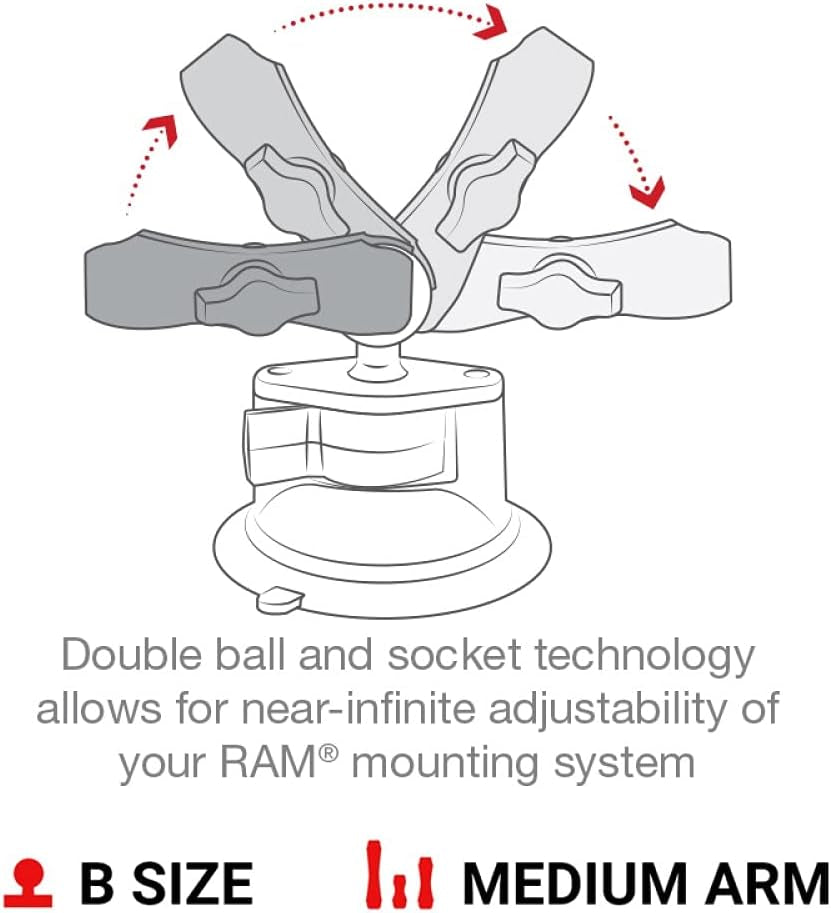 Double ball and socket technology allows for near-infinite adjustability of your RAM® mounting system

B SIZE

MEDIUM ARM